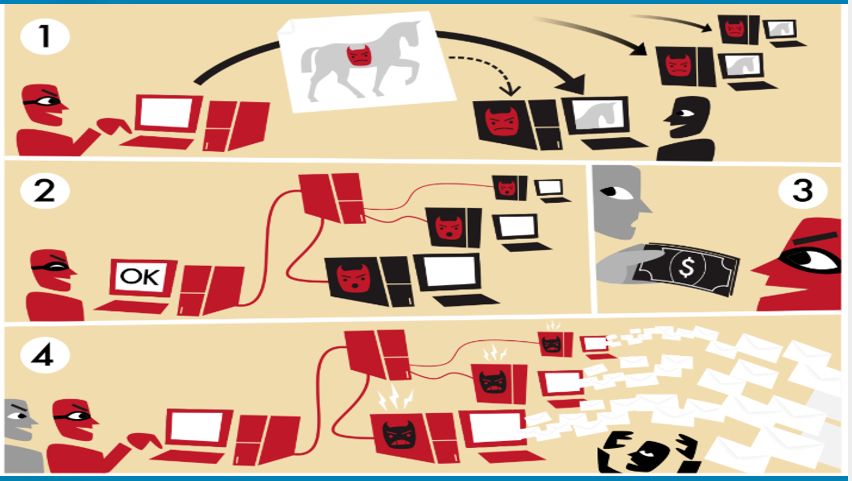 1

2

OK

3

$

4